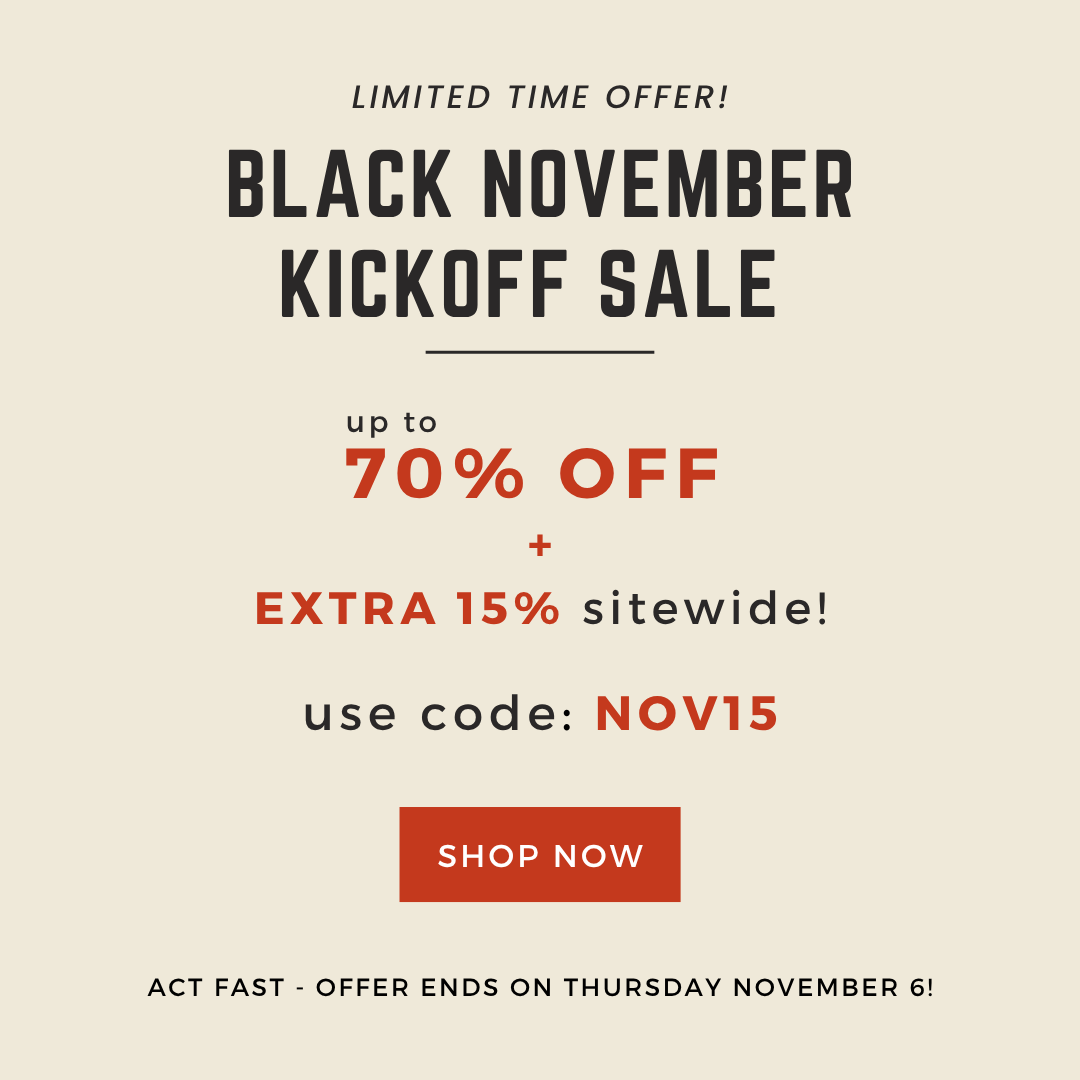 LIMITED TIME OFFER!

BLACK NOVEMBER KICKOFF SALE

up to
70% OFF
+
EXTRA 15% sitewide!

use code: NOV15

SHOP NOW

ACT FAST - OFFER ENDS ON THURSDAY NOVEMBER 6!